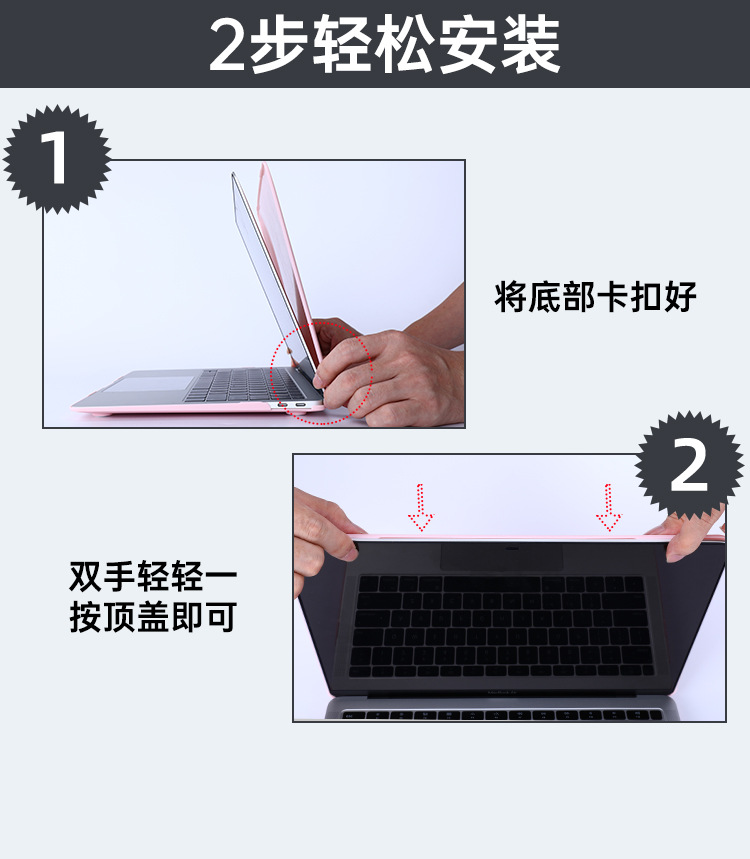 2步轻松安装

1

将底部卡扣好

2

双手轻轻一按顶盖即可